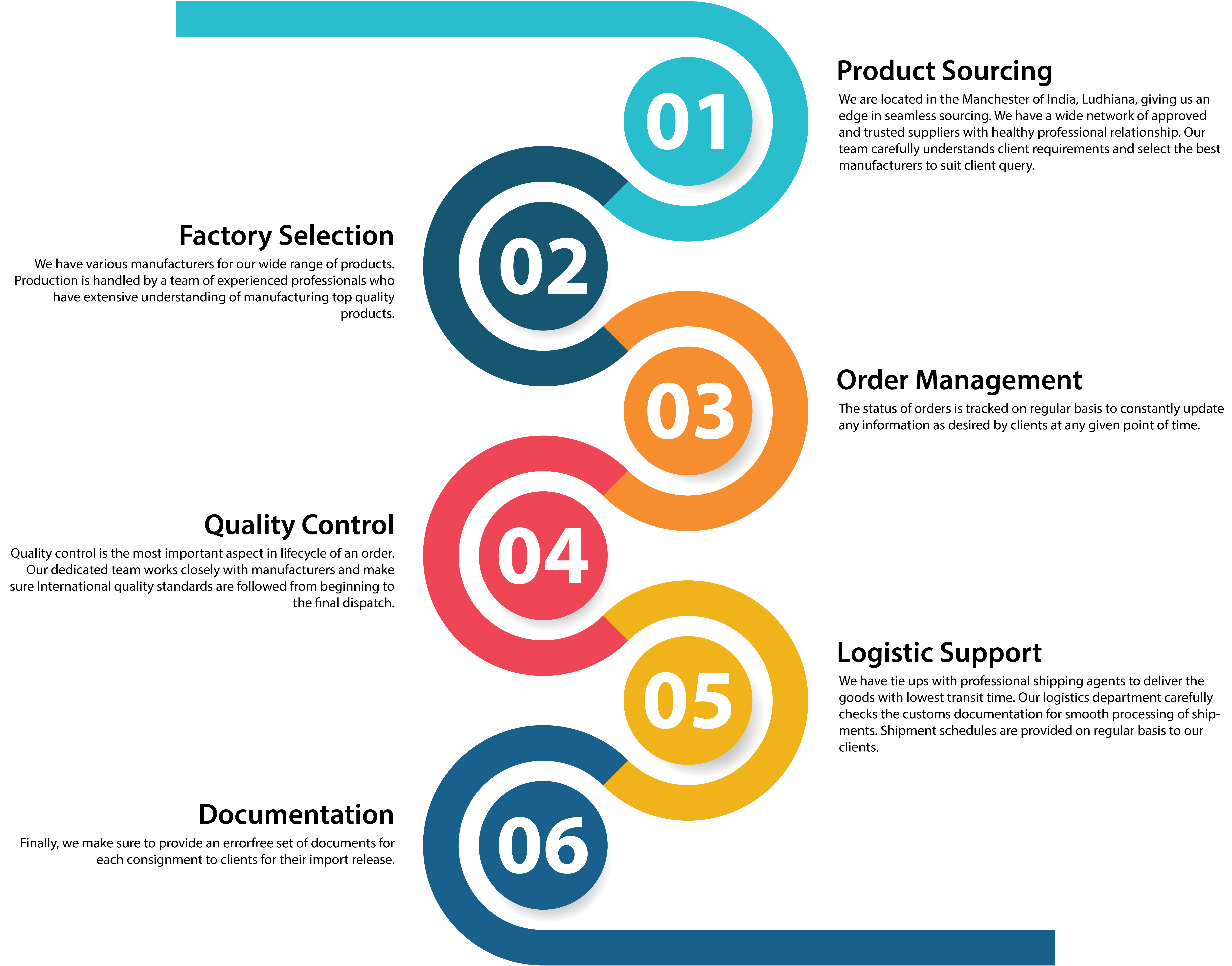 01

Product Sourcing

We are located in the Manchester of India, Ludhiana, giving us an edge in seamless sourcing. We have a wide network of approved and trusted suppliers with healthy professional relationship. Our team carefully understands client requirements and select the best manufacturers to suit client query.

02

Factory Selection

We have various manufacturers for our wide range of products. Production is handled by a team of experienced professionals who have extensive understanding of manufacturing top quality products.

03

Order Management

The status of orders is tracked on regular basis to constantly update any information as desired by clients at any given point of time.

04

Quality Control

Quality control is the most important aspect in lifecycle of an order. Our dedicated team works closely with manufacturers and make sure International quality standards are followed from beginning to the final dispatch.

05

Logistic Support

We have tie ups with professional shipping agents to deliver the goods with lowest transit time. Our logistics department carefully checks the customs documentation for smooth processing of shipments. Shipment schedules are provided on regular basis to our clients.

06

Documentation

Finally, we make sure to provide an errorfree set of documents for each consignment to clients for their import release.